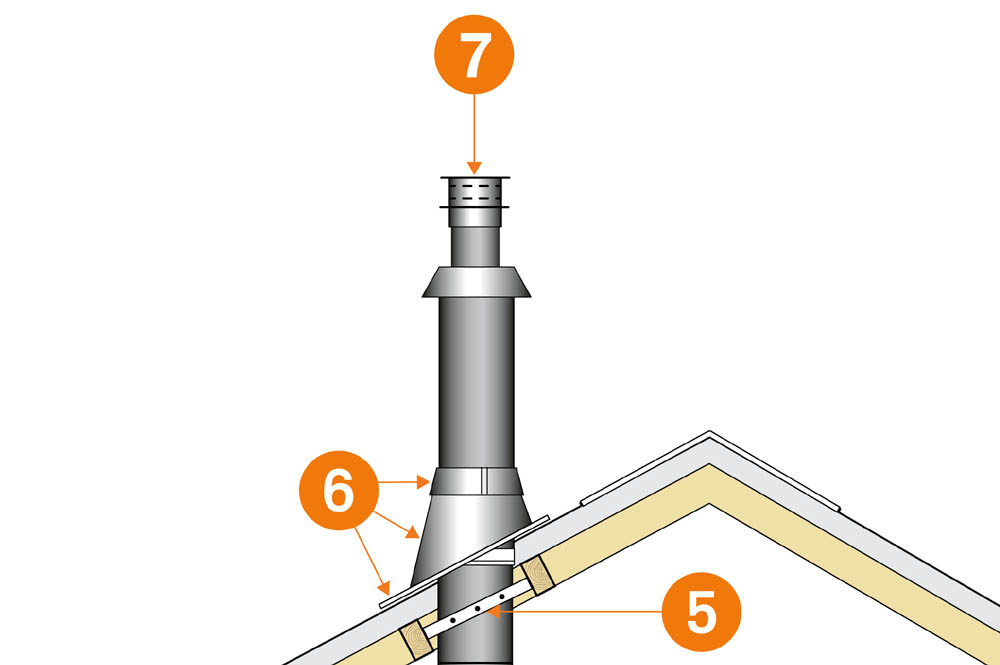 7

6

5